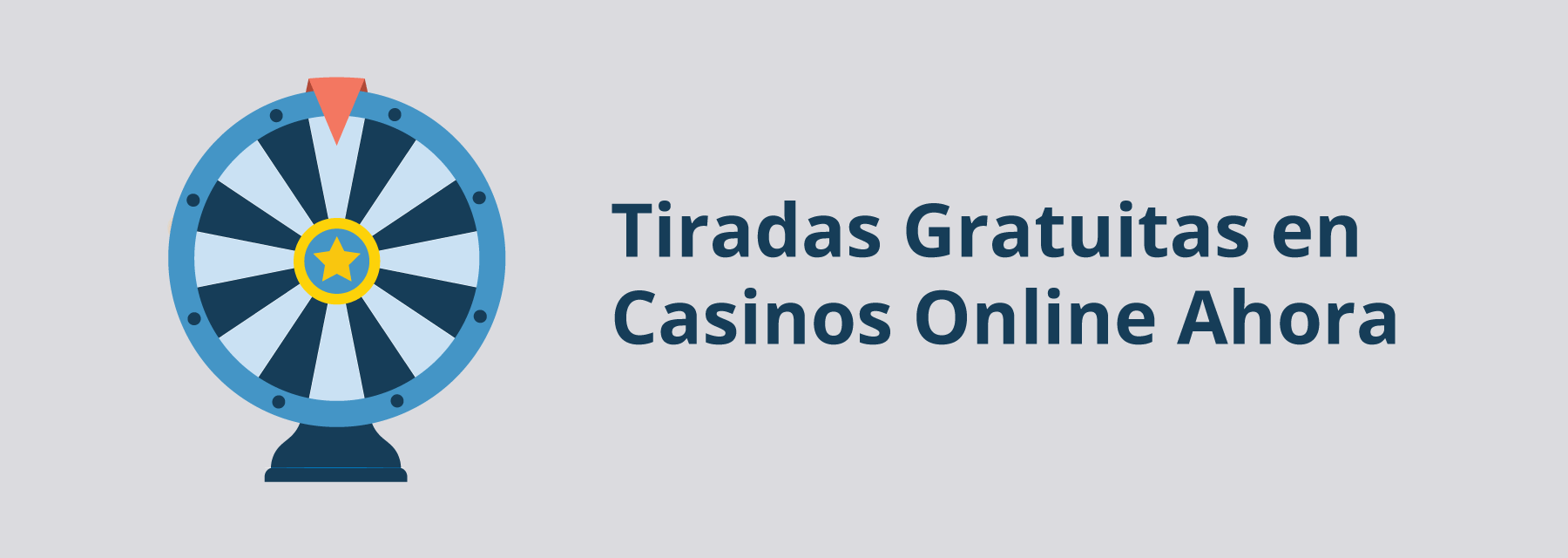 Tiradas Gratuitas en Casinos Online Ahora