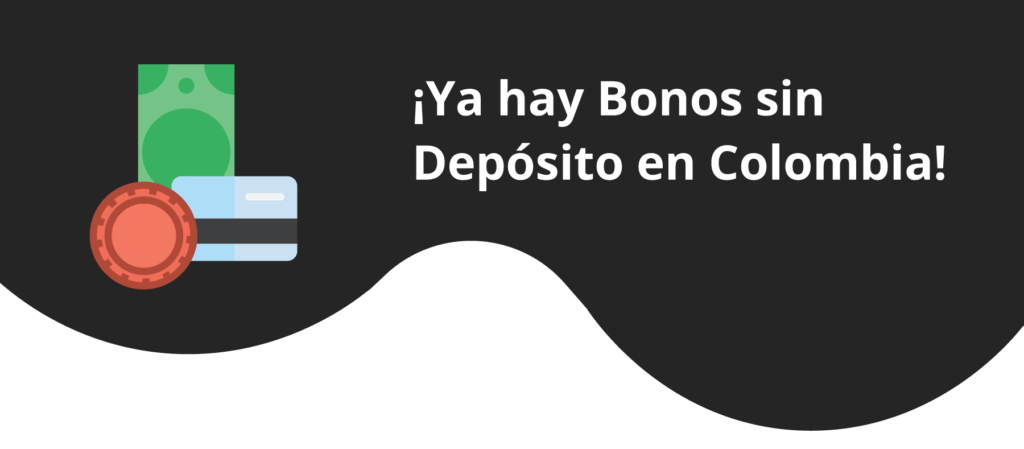 ¡Ya hay Bonos sin Depósito en Colombia!